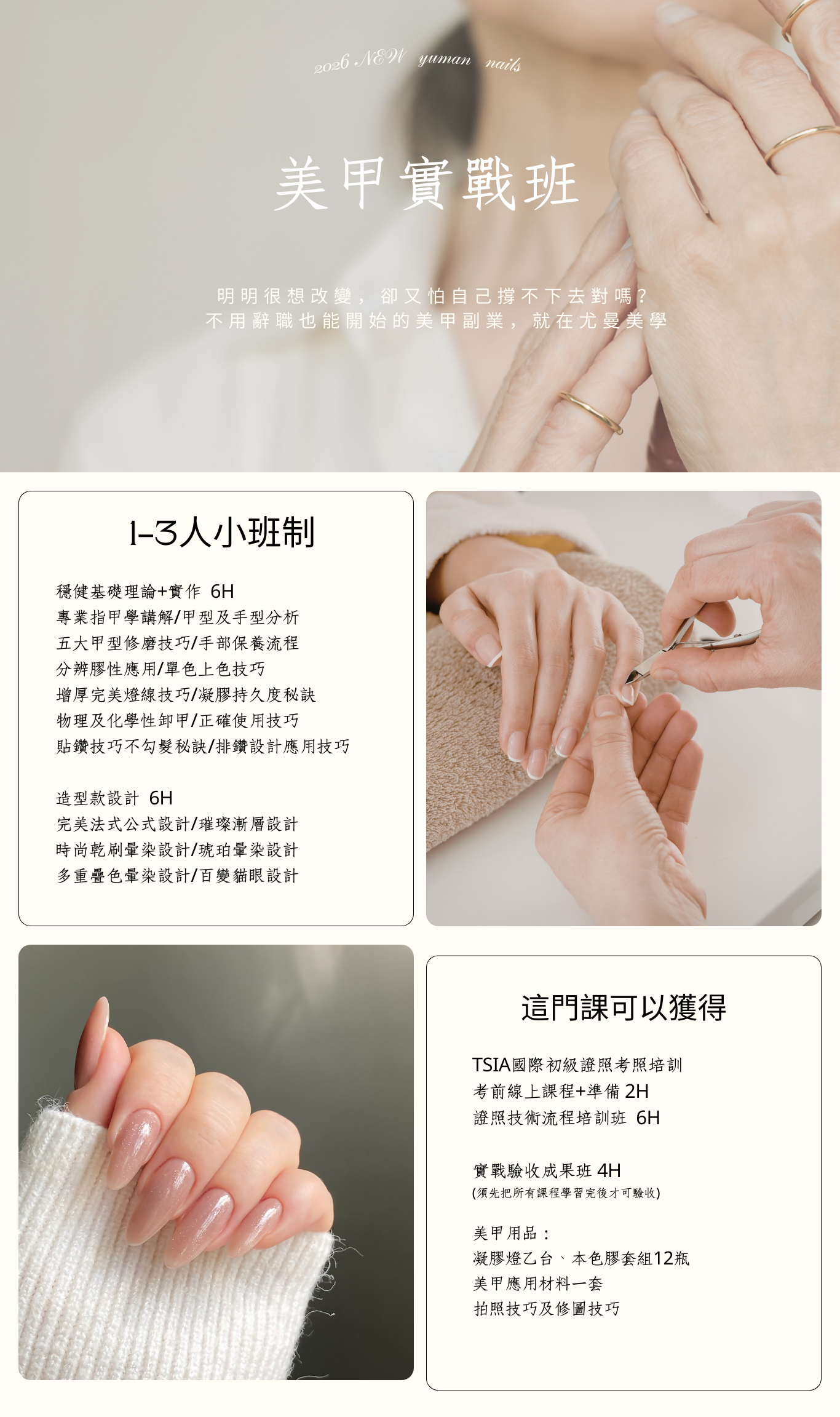 2026 NEW yuman nails

美甲實戰班

明明很想改變，卻又怕自己撐不下去對嗎？
不用辭職也能開始的美甲副業，就在尤曼美學

1-3人小班制

穩健基礎理論+實作 6H
專業指甲學講解/甲型及手型分析
五大甲型修磨技巧/手部保養流程
分辨膠性應用/單色上色技巧
增厚完美燈線技巧/凝膠持久度秘訣
物理及化學性卸甲/正確使用技巧
貼鑽技巧不勾髮秘訣/排鑽設計應用技巧

造型款設計 6H
完美法式公式設計/璀璨漸層設計
時尚乾刷暈染設計/琥珀暈染設計
多重疊色暈染設計/百變貓眼設計

這門課可以獲得

TSIA國際初級證照考照培訓
考前線上課程+準備 2H
證照技術流程培訓班 6H

實戰驗收成果班 4H
(須先把所有課程學習完後才可驗收)

美甲用品：
凝膠燈乙台、本色膠套組12瓶
美甲應用材料一套
拍照技巧及修圖技巧