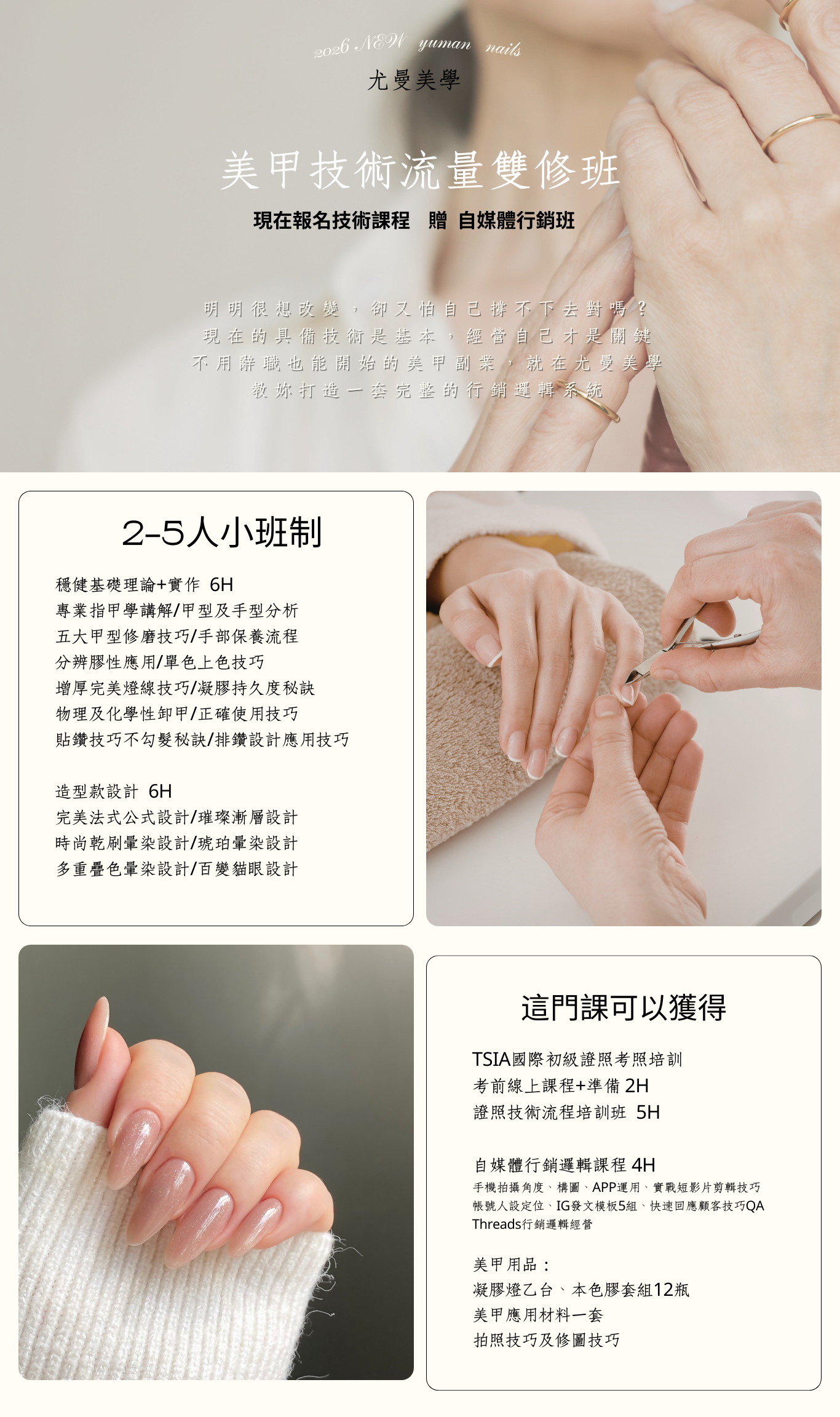 2026 NEW yuman nails
尤曼美學

美甲技術流量雙修班

現在報名技術課程　贈 自媒體行銷班

明明很想改變，卻又怕自己撐不下去對嗎？
現在的具備技術是基本，經營自己才是關鍵
不用辭職也能開始的美甲副業，就在尤曼美學
教妳打造一套完整的行銷邏輯系統

2-5人小班制

穩健基礎理論+實作 6H
專業指甲學講解/甲型及手型分析
五大甲型修磨技巧/手部保養流程
分辨膠性應用/單色上色技巧
增厚完美燈線技巧/凝膠持久度秘訣
物理及化學性卸甲/正確使用技巧
貼鑽技巧不勾髮秘訣/排鑽設計應用技巧

造型款設計 6H
完美法式公式設計/璀璨漸層設計
時尚乾刷暈染設計/琥珀暈染設計
多重疊色暈染設計/百變貓眼設計

這門課可以獲得

TSIA國際初級證照考照培訓
考前線上課程+準備 2H
證照技術流程培訓班 5H

自媒體行銷邏輯課程 4H
手機拍攝角度、構圖、APP運用、實戰短影片剪輯技巧
帳號人設定位、IG發文模板5組、快速回應顧客技巧QA
Threads行銷邏輯經營

美甲用品：
凝膠燈乙台、本色膠套組12瓶
美甲應用材料一套
拍照技巧及修圖技巧